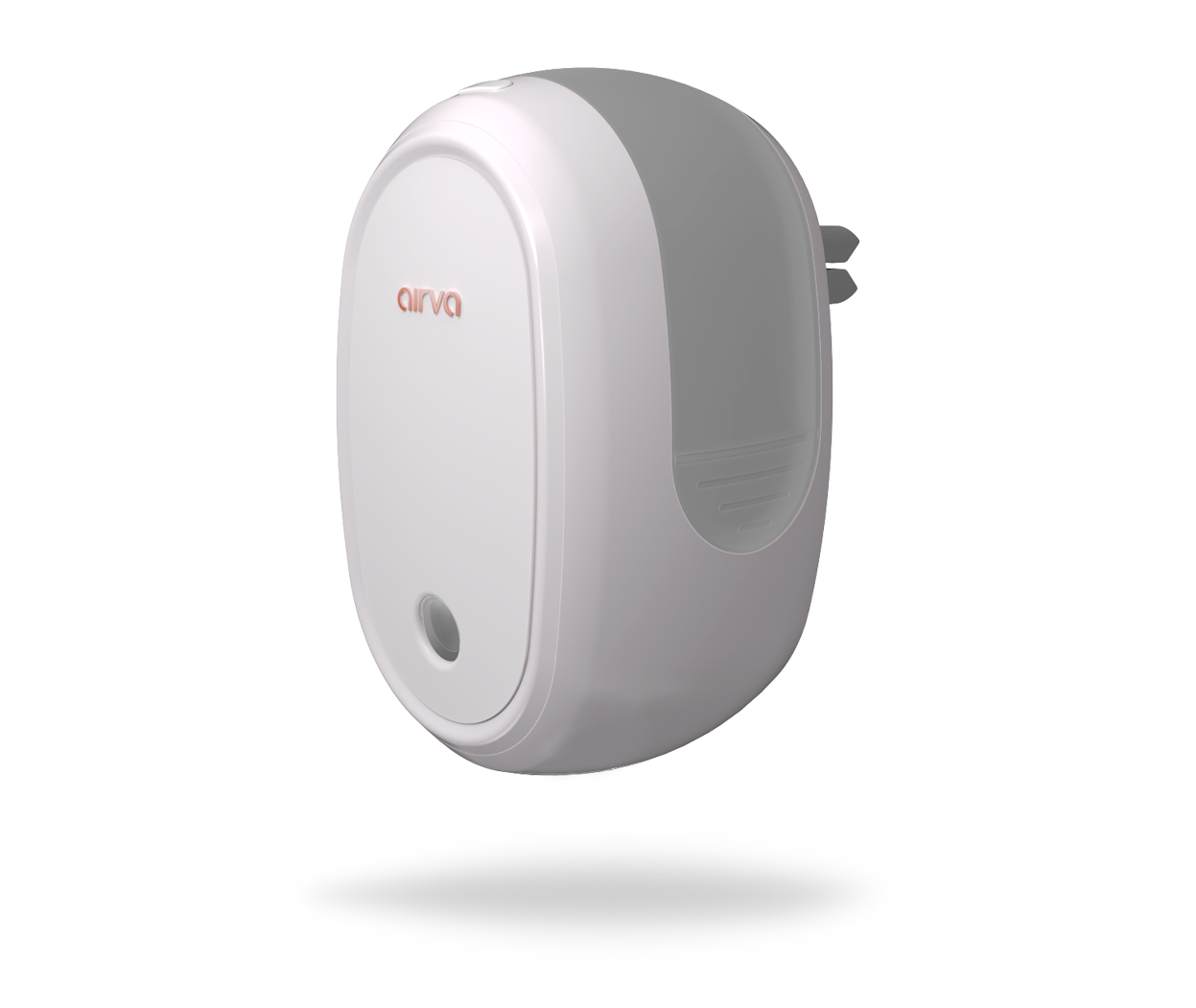 airva