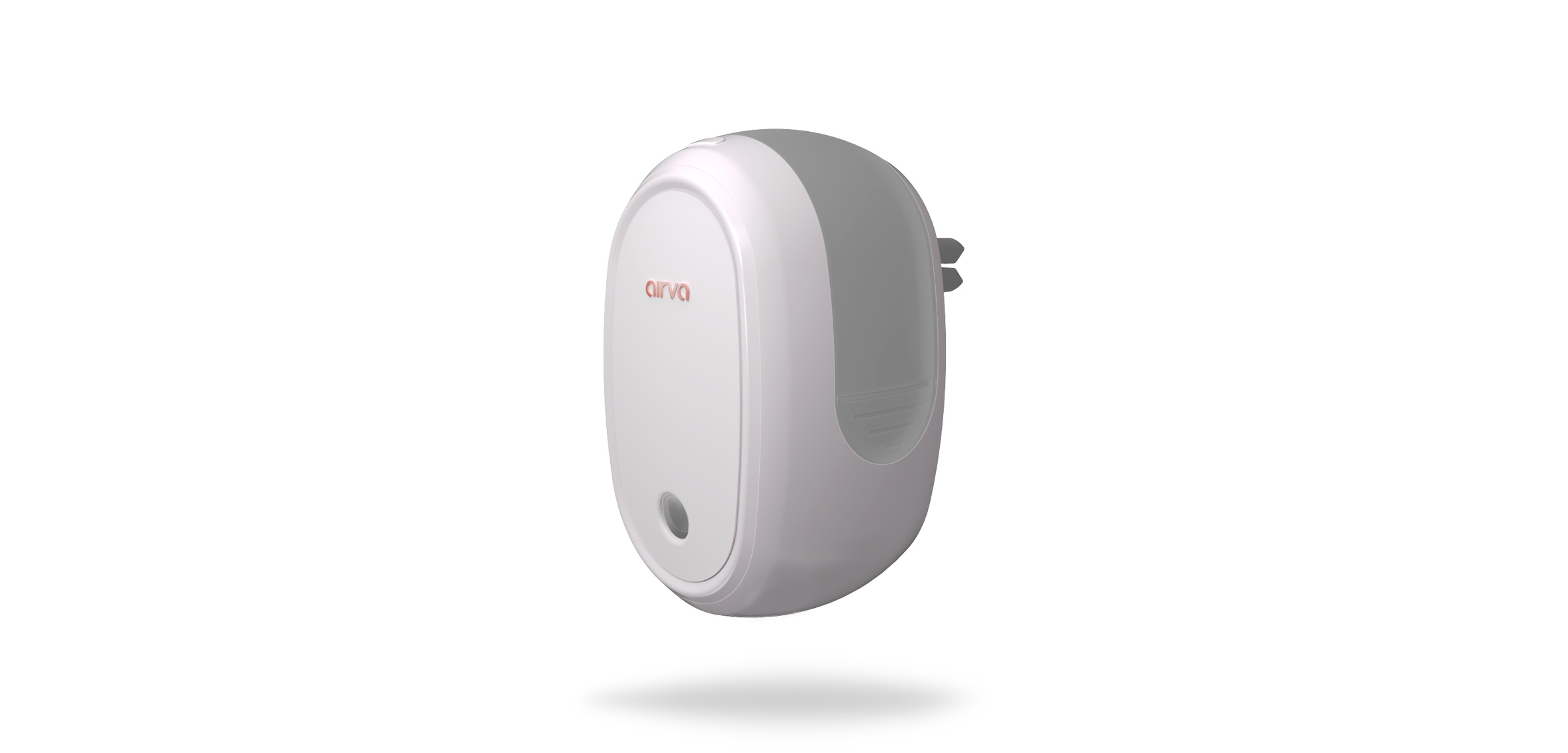 airva